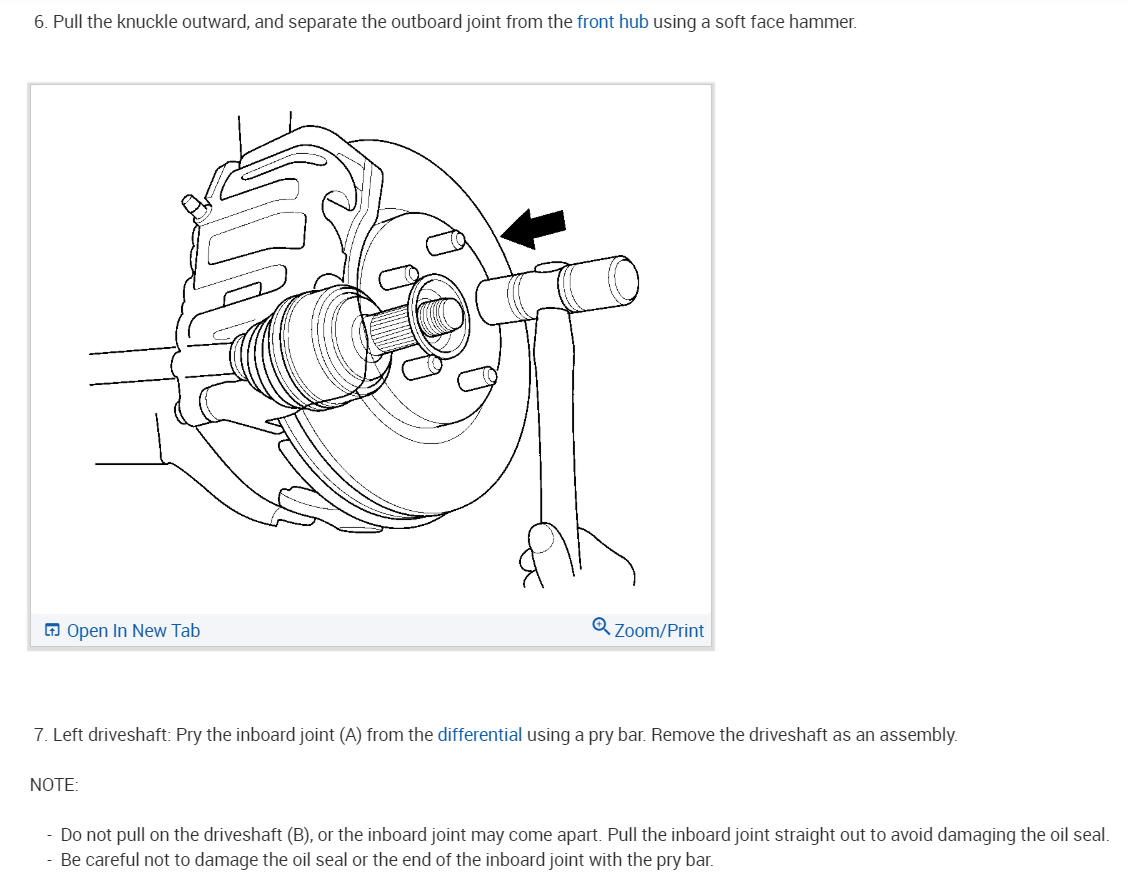 6. Pull the knuckle outward, and separate the outboard joint from the front hub using a soft face hammer.

Open In New Tab

Zoom/Print

7. Left driveshaft: Pry the inboard joint (A) from the differential using a pry bar. Remove the driveshaft as an assembly.

NOTE:

- Do not pull on the driveshaft (B), or the inboard joint may come apart. Pull the inboard joint straight out to avoid damaging the oil seal.
- Be careful not to damage the oil seal or the end of the inboard joint with the pry bar.