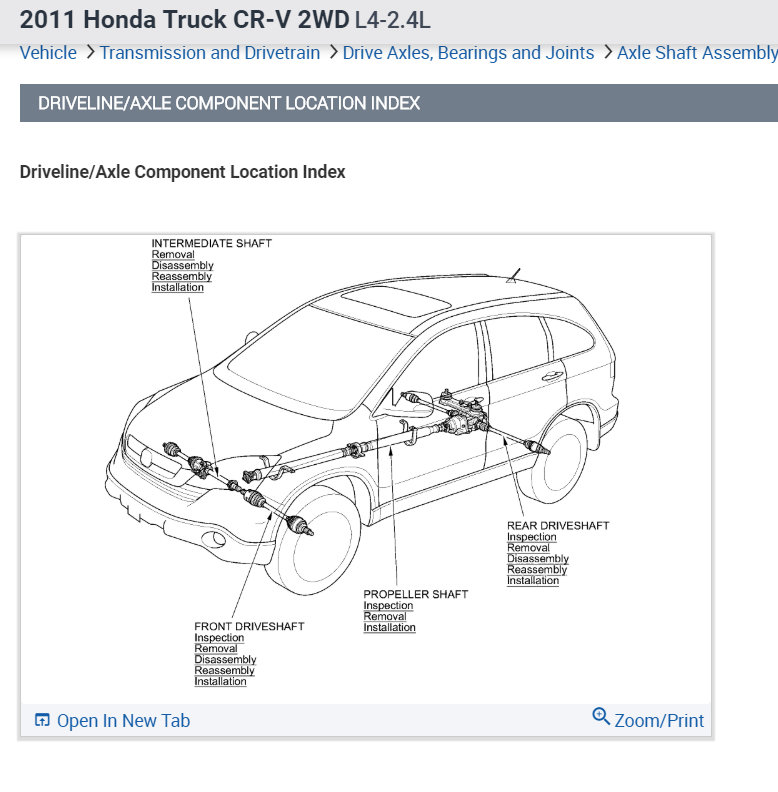 2011 Honda Truck CR-V 2WD L4-2.4L

Vehicle > Transmission and Drivetrain > Drive Axles, Bearings and Joints > Axle Shaft Assembly

DRIVELINE/AXLE COMPONENT LOCATION INDEX

Driveline/Axle Component Location Index

INTERMEDIATE SHAFT
Removal
Disassembly
Reassembly
Installation

REAR DRIVESHAFT
Inspection
Removal
Disassembly
Reassembly
Installation

PROPELLER SHAFT
Inspection
Removal
Installation

FRONT DRIVESHAFT
Inspection
Removal
Disassembly
Reassembly
Installation

Open In New Tab

Zoom/Print