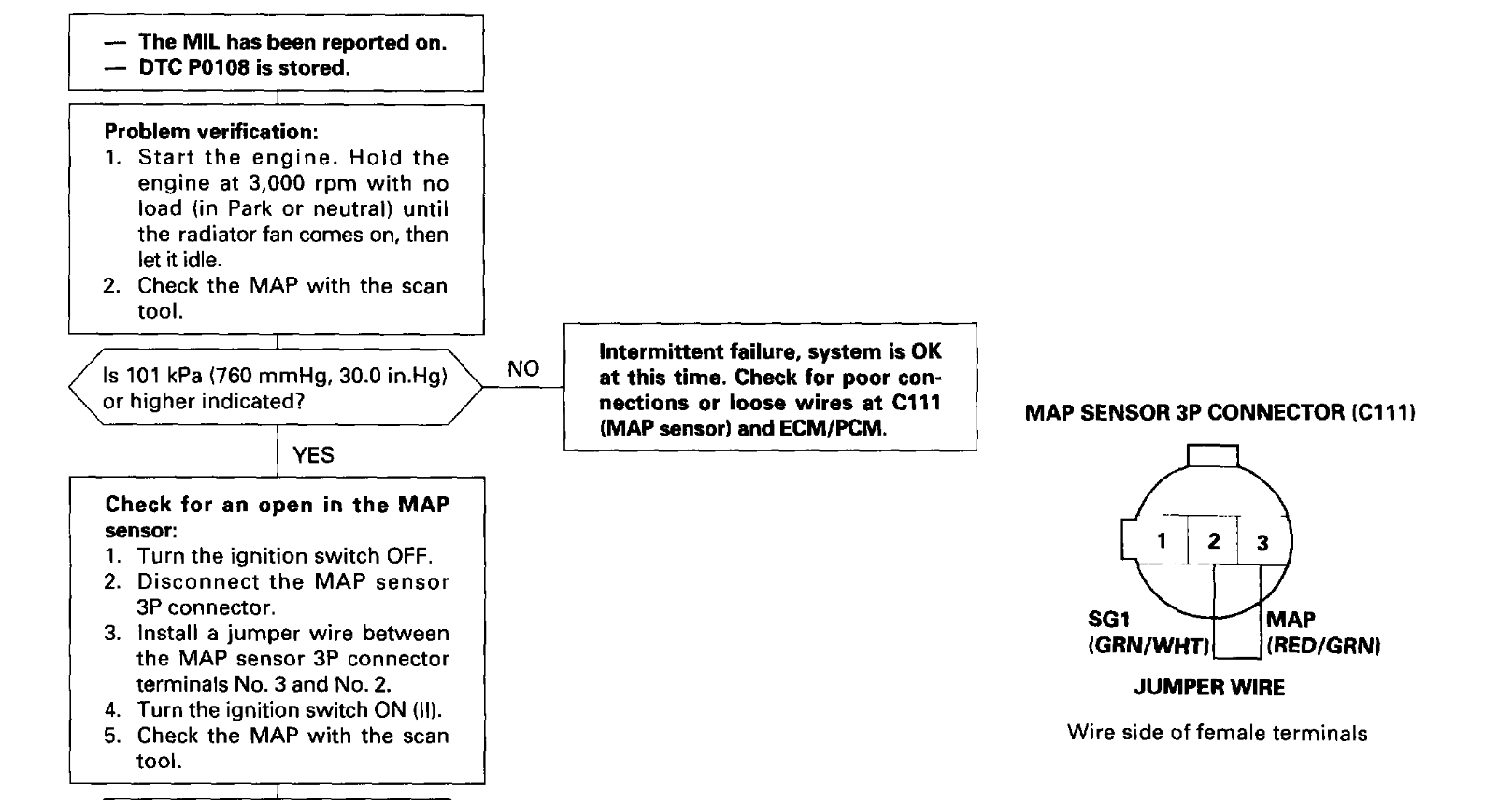 — The MIL has been reported on.
— DTC P0108 is stored.

Problem verification:
1. Start the engine. Hold the engine at 3,000 rpm with no load (in Park or neutral) until the radiator fan comes on, then let it idle.
2. Check the MAP with the scan tool.

Is 101 kPa (760 mmHg, 30.0 in.Hg) or higher indicated?

NO

Intermittent failure, system is OK at this time. Check for poor connections or loose wires at C111 (MAP sensor) and ECM/PCM.

YES

Check for an open in the MAP sensor:
1. Turn the ignition switch OFF.
2. Disconnect the MAP sensor 3P connector.
3. Install a jumper wire between the MAP sensor 3P connector terminals No. 3 and No. 2.
4. Turn the ignition switch ON (II).
5. Check the MAP with the scan tool.

MAP SENSOR 3P CONNECTOR (C111)

1 2 3

SG1 (GRN/WHT)

MAP (RED/GRN)

JUMPER WIRE

Wire side of female terminals