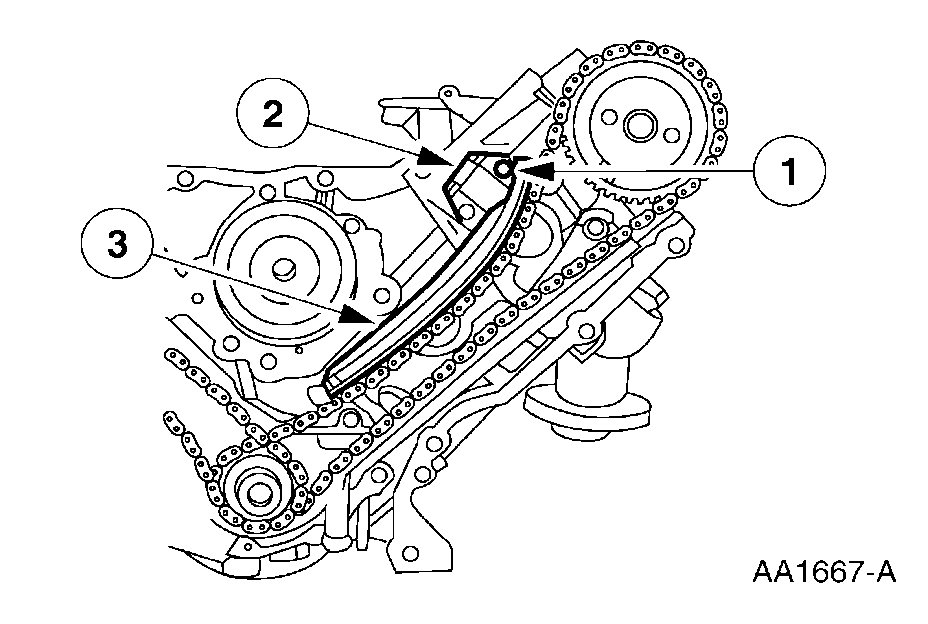 2
1
3
AA1667-A