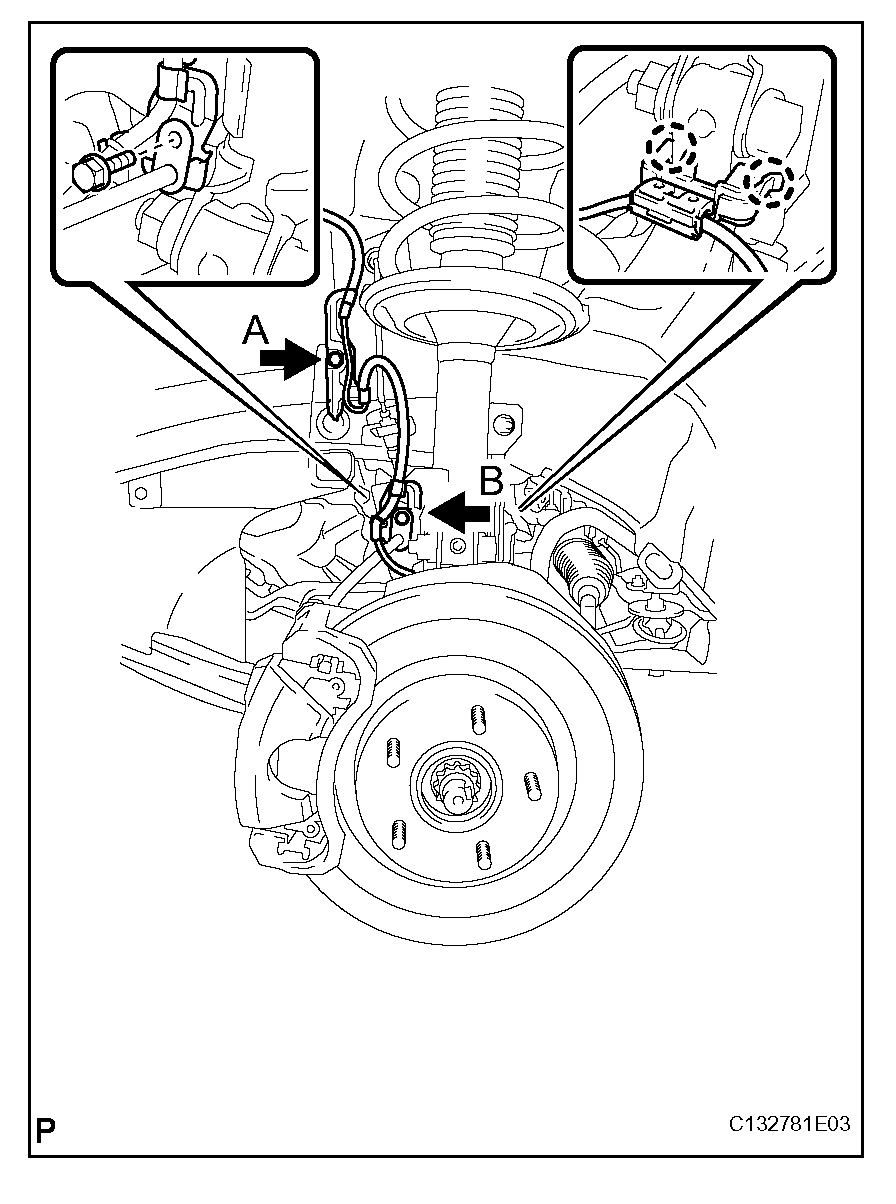 A

B

P

C132781E03