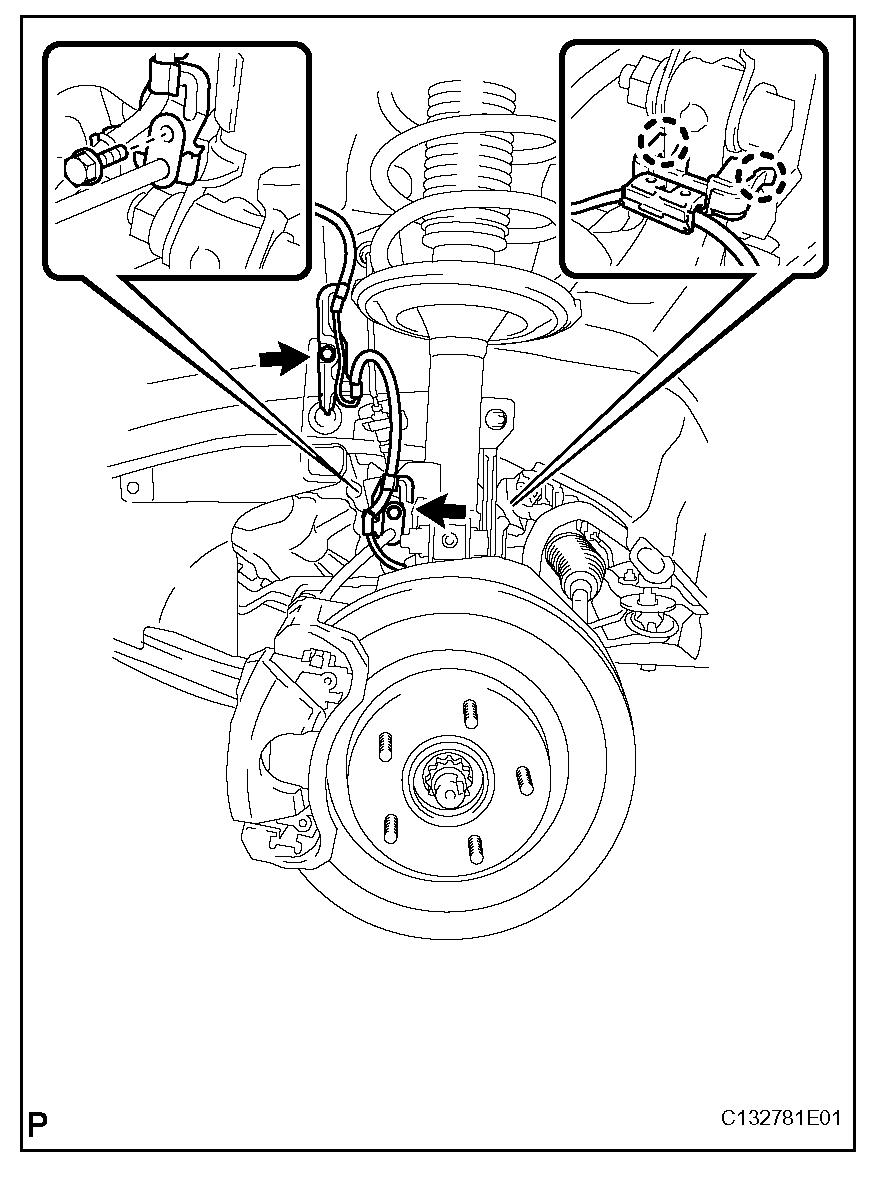 P

C132781E01