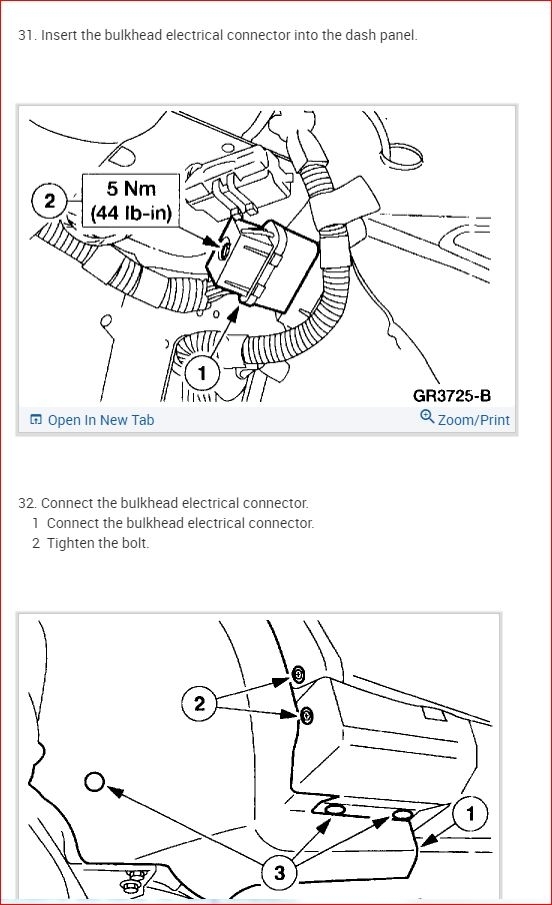 31. Insert the bulkhead electrical connector into the dash panel.

2
5 Nm
(44 lb-in)
1
GR3725-B
Open In New Tab
Zoom/Print

32. Connect the bulkhead electrical connector.
1 Connect the bulkhead electrical connector.
2 Tighten the bolt.

2
1
3