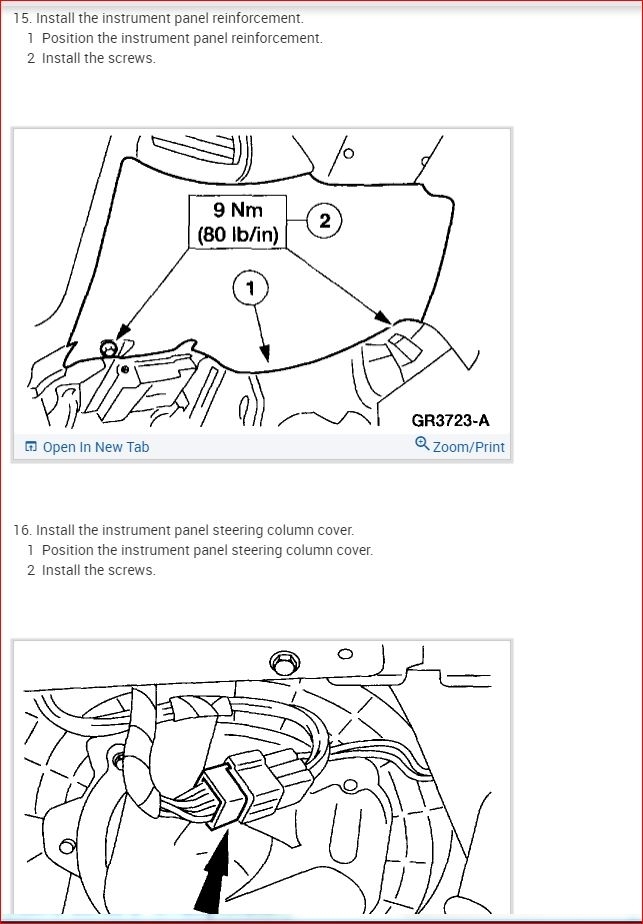 15. Install the instrument panel reinforcement.
1 Position the instrument panel reinforcement.
2 Install the screws.

9 Nm
(80 lb/in)
2
1
GR3723-A
Open In New Tab
Zoom/Print

16. Install the instrument panel steering column cover.
1 Position the instrument panel steering column cover.
2 Install the screws.