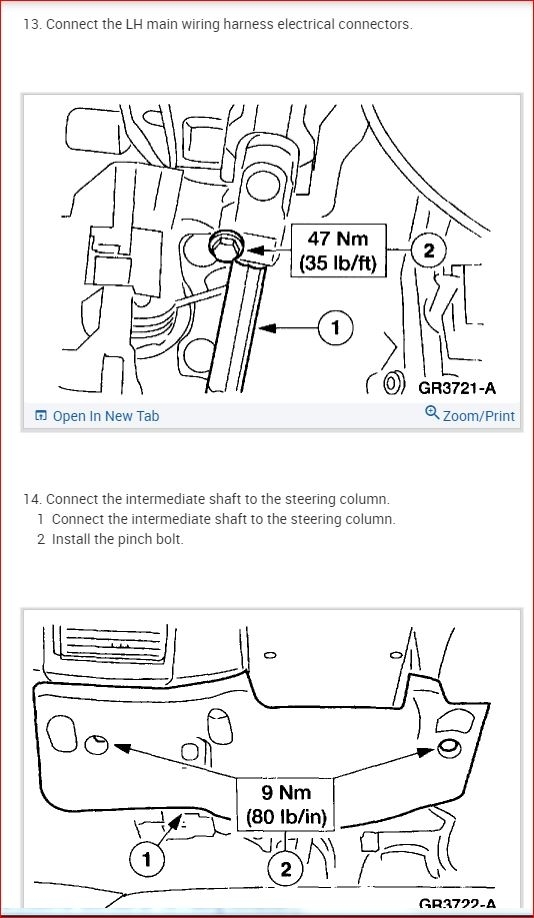 13. Connect the LH main wiring harness electrical connectors.

47 Nm
(35 lb/ft)
2
1
GR3721-A

Open In New Tab
Zoom/Print

14. Connect the intermediate shaft to the steering column.
1 Connect the intermediate shaft to the steering column.
2 Install the pinch bolt.

9 Nm
(80 lb/in)
1
2
GR3722-A