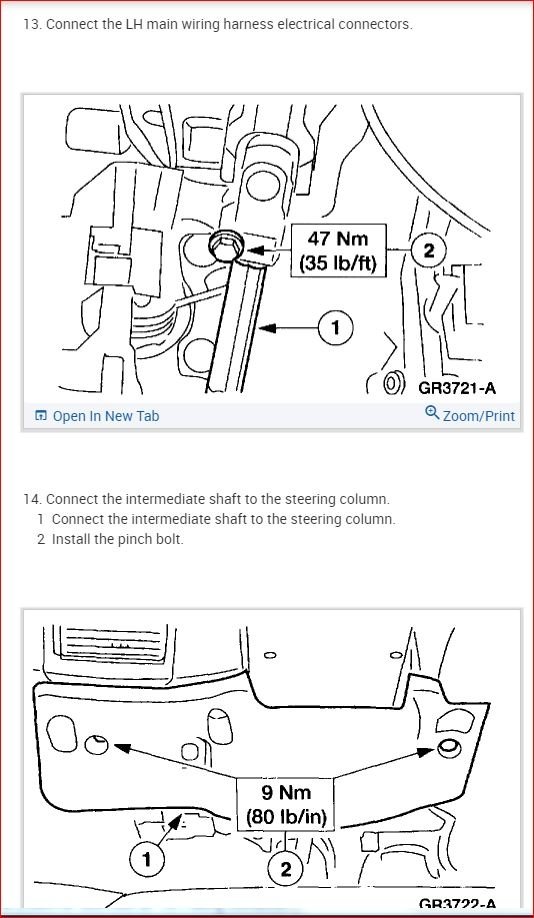 13. Connect the LH main wiring harness electrical connectors.

47 Nm
(35 lb/ft)
2
1
GR3721-A

Open In New Tab
Zoom/Print

14. Connect the intermediate shaft to the steering column.
1 Connect the intermediate shaft to the steering column.
2 Install the pinch bolt.

9 Nm
(80 lb/in)
1
2
GR3722-A