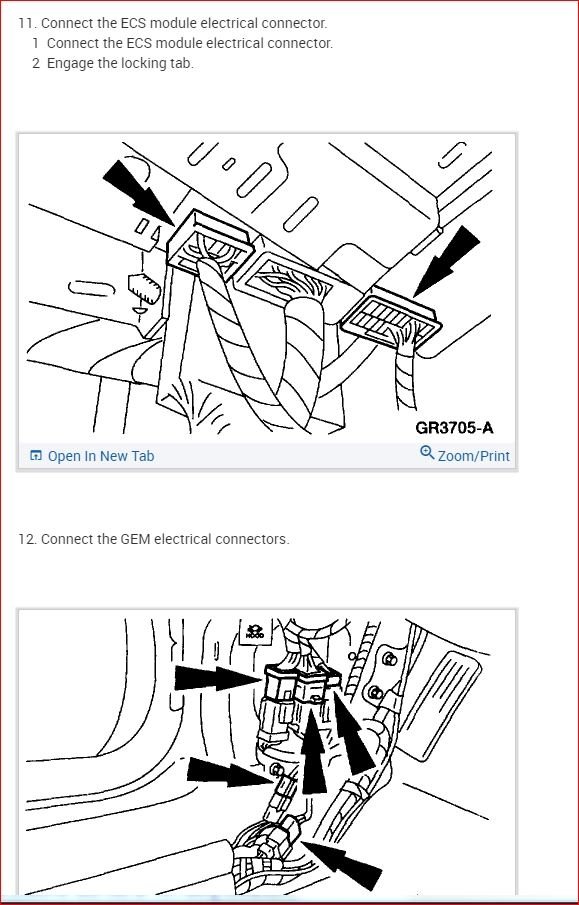 11. Connect the ECS module electrical connector.
1 Connect the ECS module electrical connector.
2 Engage the locking tab.

GR3705-A

Open In New Tab
Zoom/Print

12. Connect the GEM electrical connectors.

HOOD