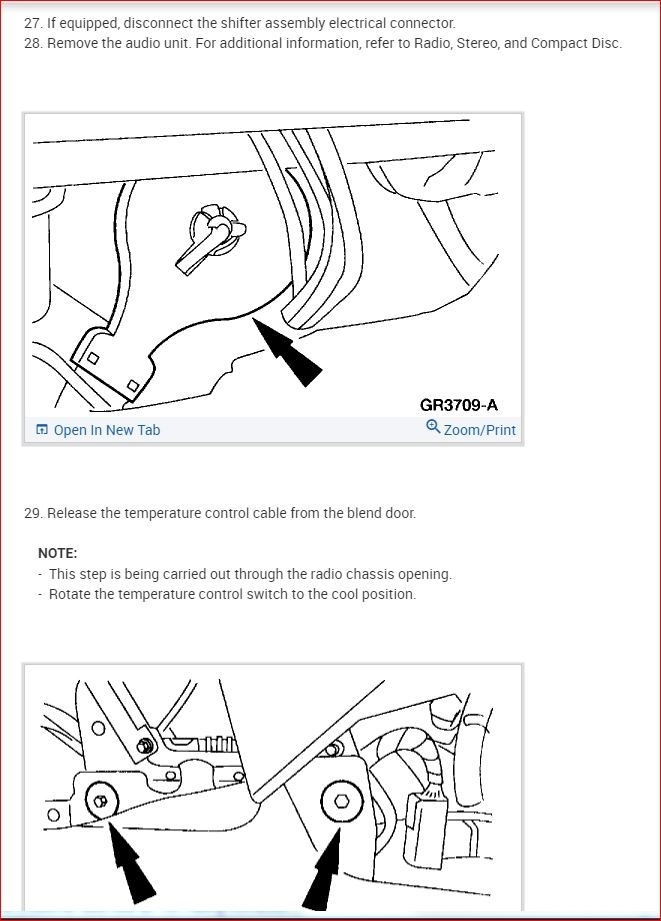 27. If equipped, disconnect the shifter assembly electrical connector.
28. Remove the audio unit. For additional information, refer to Radio, Stereo, and Compact Disc.

GR3709-A
Open In New Tab
Zoom/Print

29. Release the temperature control cable from the blend door.

NOTE:
- This step is being carried out through the radio chassis opening.
- Rotate the temperature control switch to the cool position.