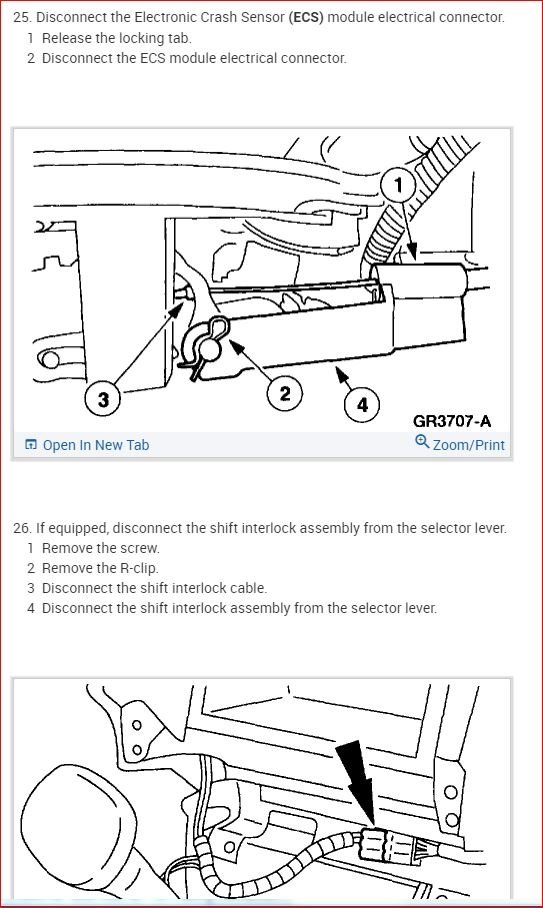 25. Disconnect the Electronic Crash Sensor (ECS) module electrical connector.
1 Release the locking tab.
2 Disconnect the ECS module electrical connector.

1
3
2
4
GR3707-A
Open In New Tab
Zoom/Print

26. If equipped, disconnect the shift interlock assembly from the selector lever.
1 Remove the screw.
2 Remove the R-clip.
3 Disconnect the shift interlock cable.
4 Disconnect the shift interlock assembly from the selector lever.