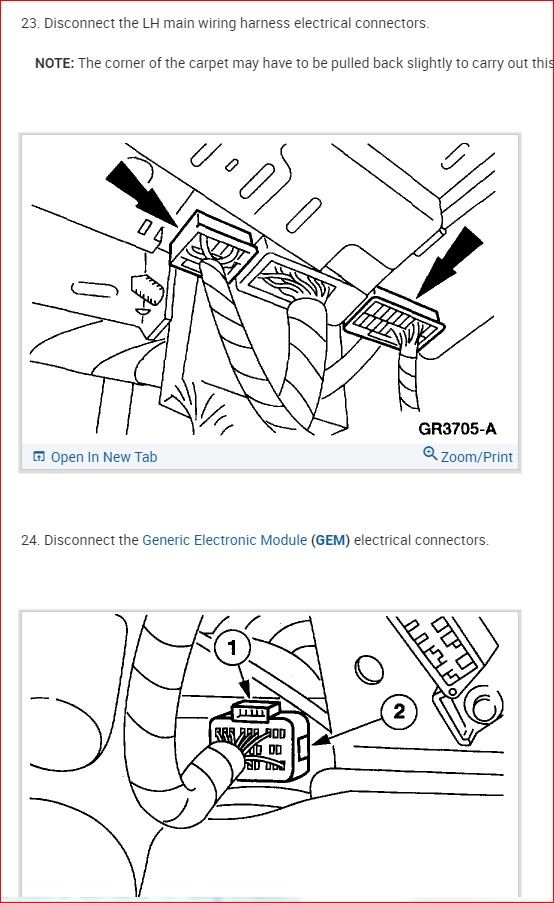 23. Disconnect the LH main wiring harness electrical connectors.

NOTE: The corner of the carpet may have to be pulled back slightly to carry out this

GR3705-A

Open In New Tab

Zoom/Print

24. Disconnect the Generic Electronic Module (GEM) electrical connectors.

1

2