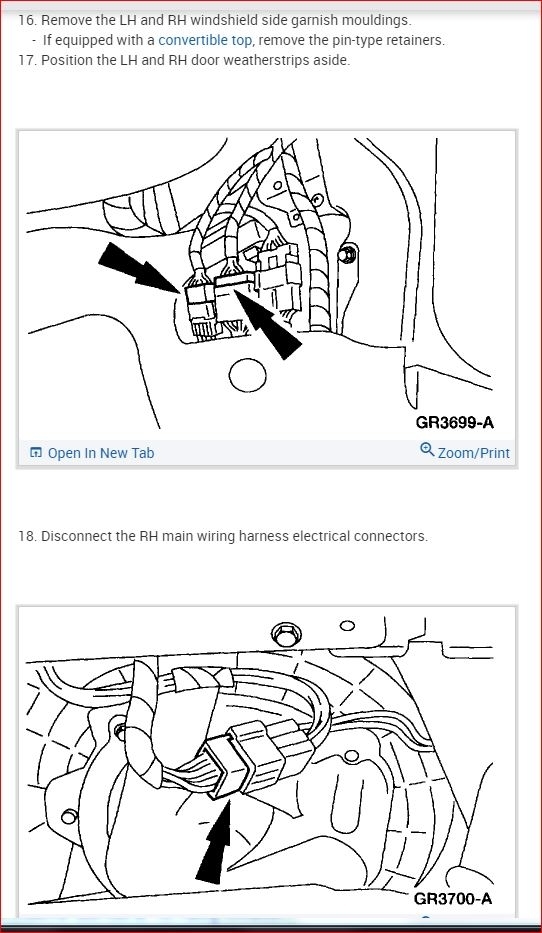 16. Remove the LH and RH windshield side garnish mouldings.
- If equipped with a convertible top, remove the pin-type retainers.
17. Position the LH and RH door weatherstrips aside.

GR3699-A

Open In New Tab

Zoom/Print

18. Disconnect the RH main wiring harness electrical connectors.

GR3700-A