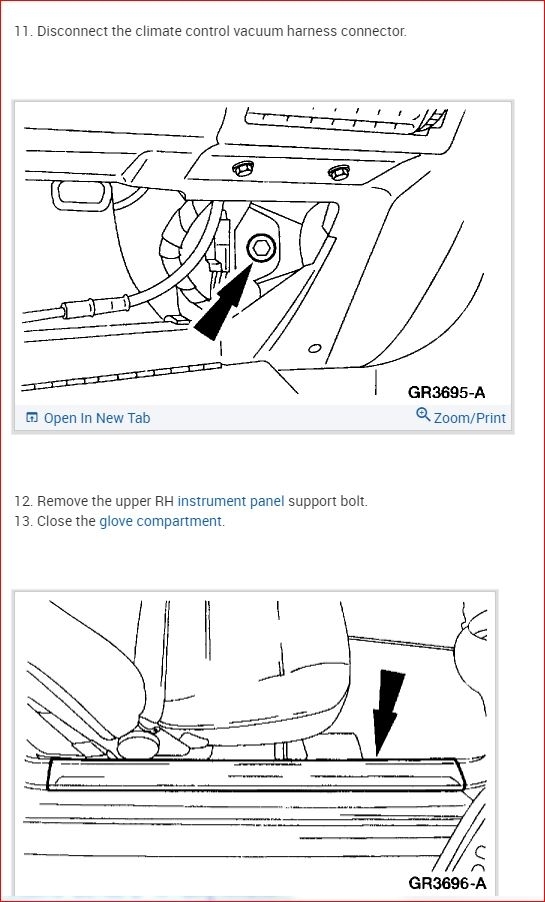 11. Disconnect the climate control vacuum harness connector.

GR3695-A

Open In New Tab

Zoom/Print

12. Remove the upper RH instrument panel support bolt.
13. Close the glove compartment.

GR3696-A