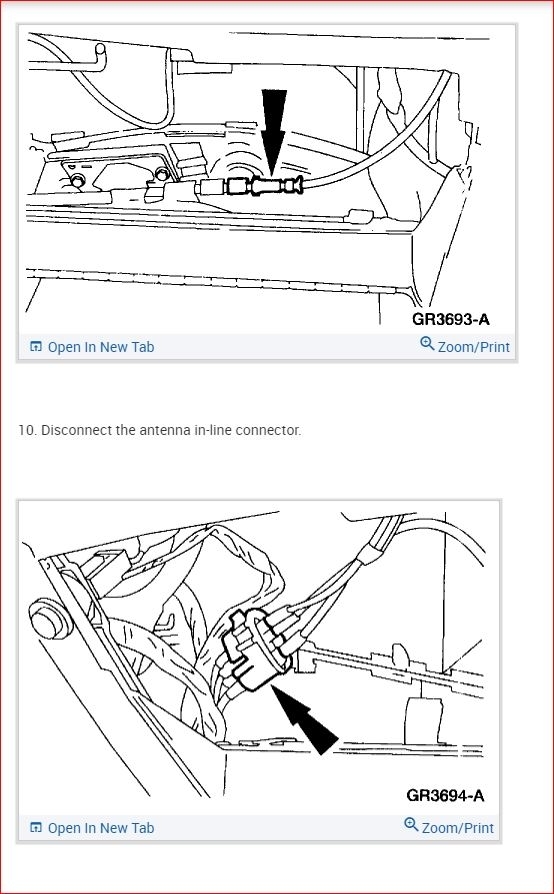 GR3693-A

Open In New Tab

Zoom/Print

10. Disconnect the antenna in-line connector.

GR3694-A

Open In New Tab

Zoom/Print