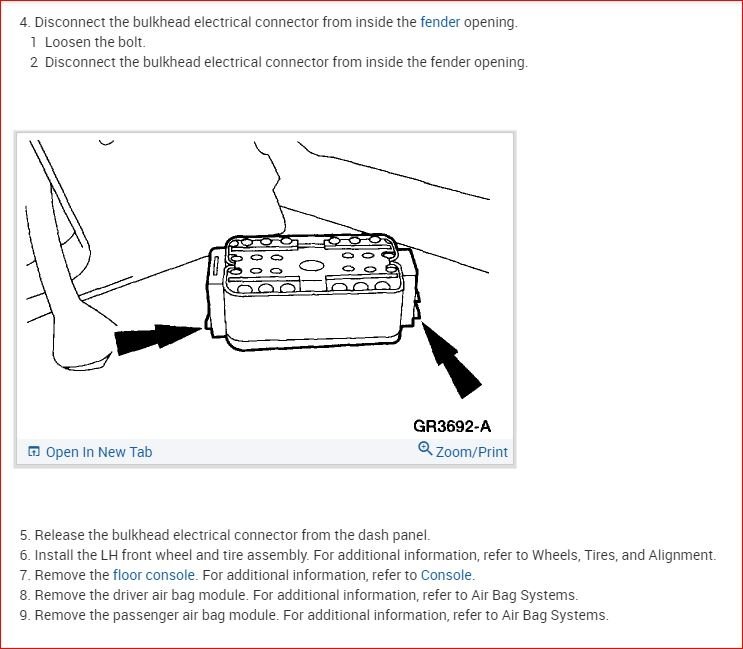 4. Disconnect the bulkhead electrical connector from inside the fender opening.
1 Loosen the bolt.
2 Disconnect the bulkhead electrical connector from inside the fender opening.

GR3692-A

Open In New Tab
Zoom/Print

5. Release the bulkhead electrical connector from the dash panel.
6. Install the LH front wheel and tire assembly. For additional information, refer to Wheels, Tires, and Alignment.
7. Remove the floor console. For additional information, refer to Console.
8. Remove the driver air bag module. For additional information, refer to Air Bag Systems.
9. Remove the passenger air bag module. For additional information, refer to Air Bag Systems.