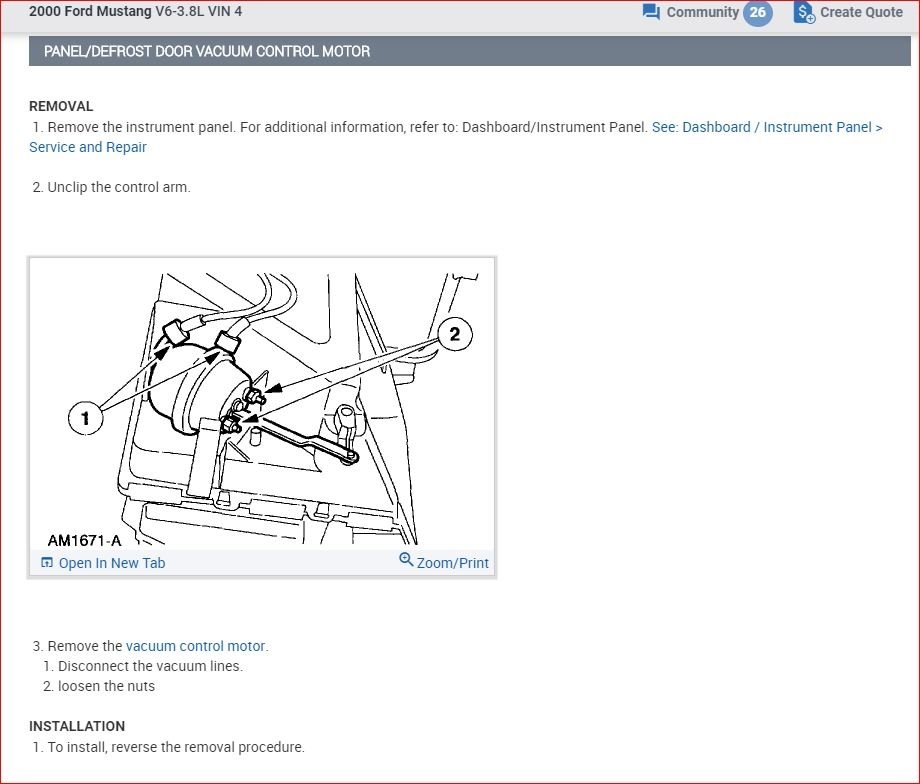 2000 Ford Mustang V6-3.8L VIN 4

Community 26

Create Quote

PANEL/DEFROST DOOR VACUUM CONTROL MOTOR

REMOVAL

1. Remove the instrument panel. For additional information, refer to: Dashboard/Instrument Panel. See: Dashboard / Instrument Panel > Service and Repair

2. Unclip the control arm.

2

1

AM1671-A

Open In New Tab

Zoom/Print

3. Remove the vacuum control motor.

1. Disconnect the vacuum lines.

2. loosen the nuts

INSTALLATION

1. To install, reverse the removal procedure.