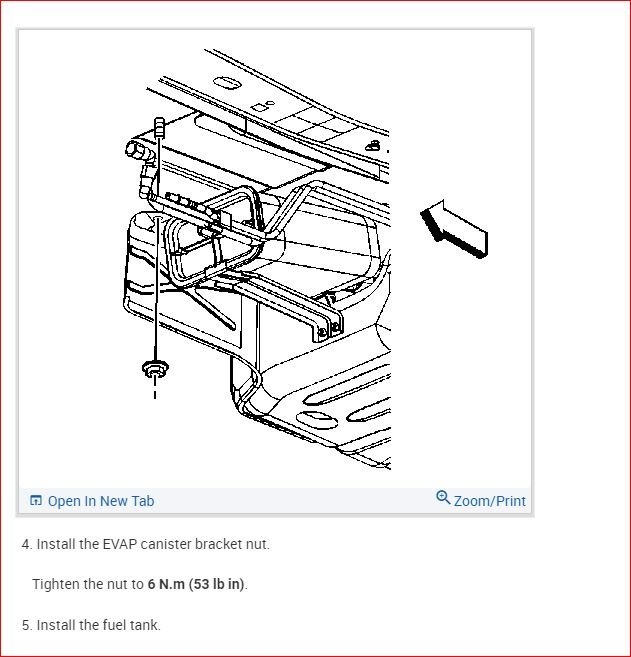 Open In New Tab

Zoom/Print

4. Install the EVAP canister bracket nut.

Tighten the nut to 6 N.m (53 lb in).

5. Install the fuel tank.