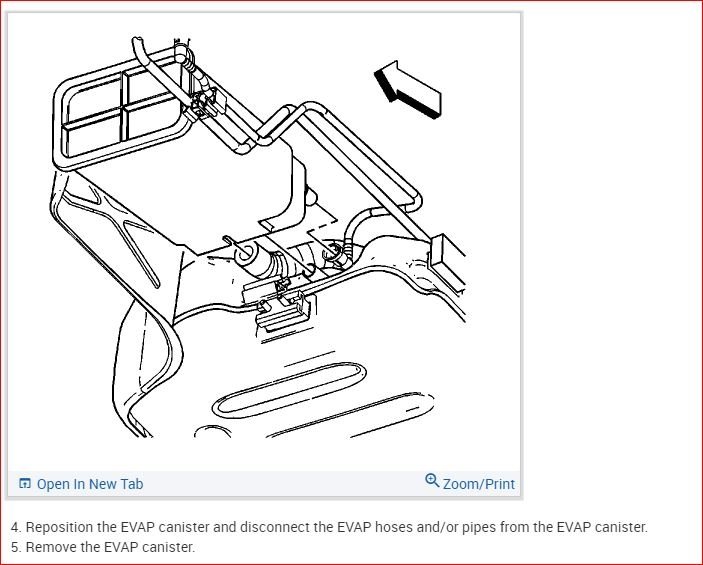 Open In New Tab

Zoom/Print

4. Reposition the EVAP canister and disconnect the EVAP hoses and/or pipes from the EVAP canister.
5. Remove the EVAP canister.