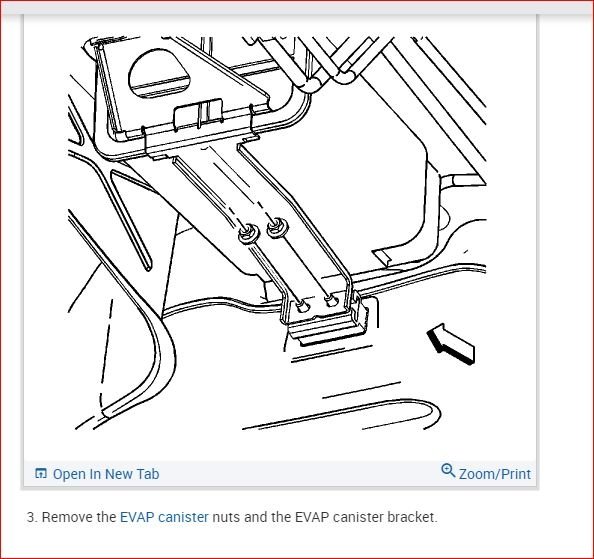 Open In New Tab

Zoom/Print

3. Remove the EVAP canister nuts and the EVAP canister bracket.