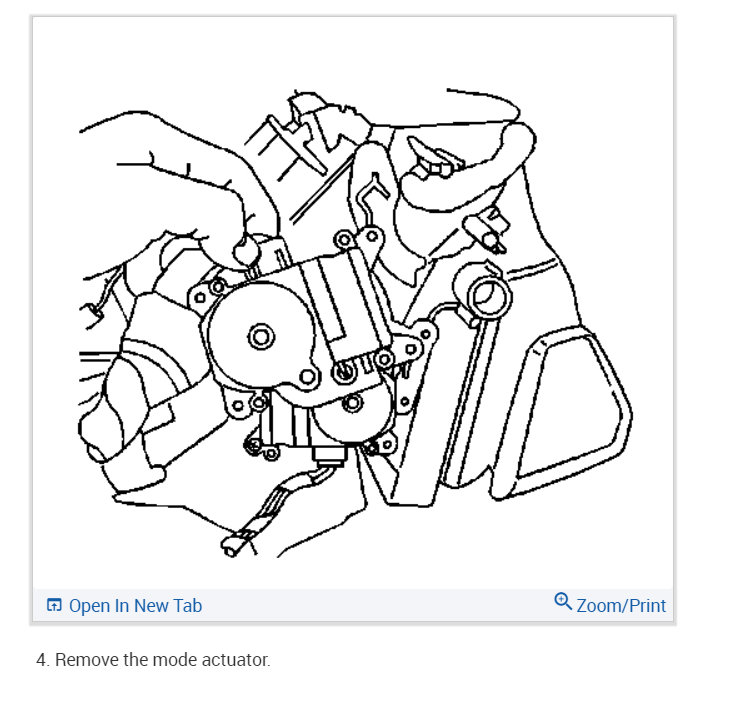 Open In New Tab

Zoom/Print

4. Remove the mode actuator.