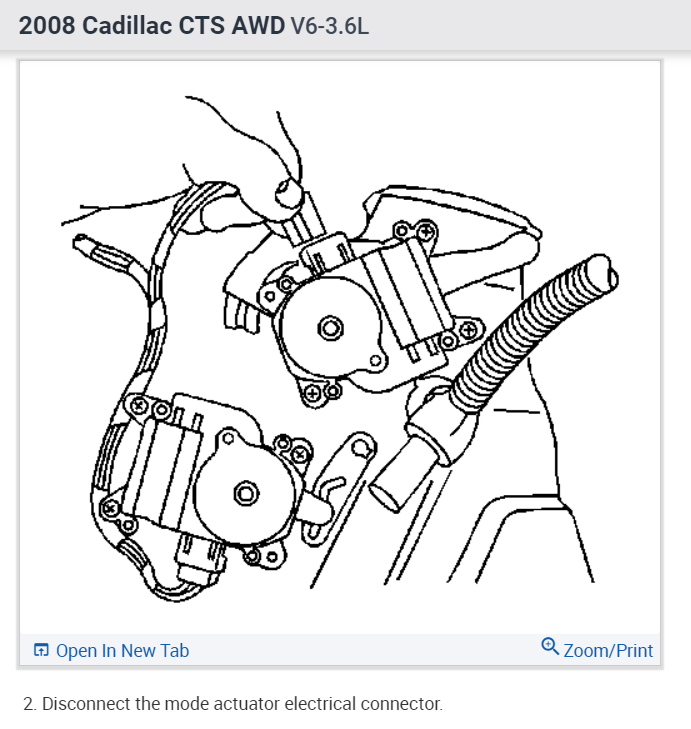 2008 Cadillac CTS AWD V6-3.6L

Open In New Tab

Zoom/Print

2. Disconnect the mode actuator electrical connector.