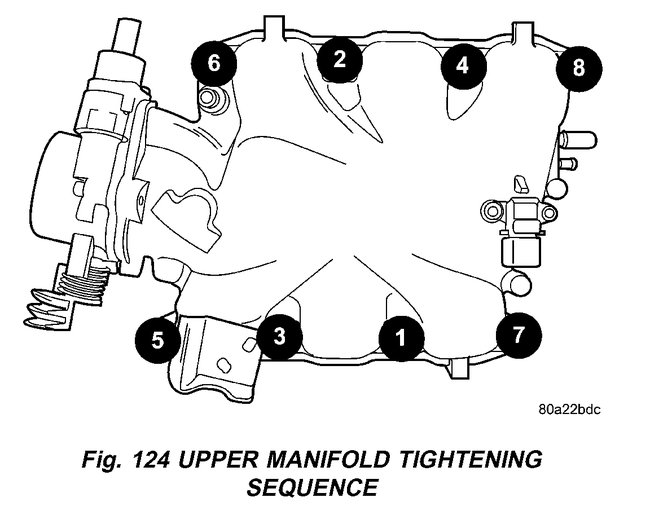 6
2
4
8
5
3
1
7
80a22bdc

Fig. 124 UPPER MANIFOLD TIGHTENING SEQUENCE