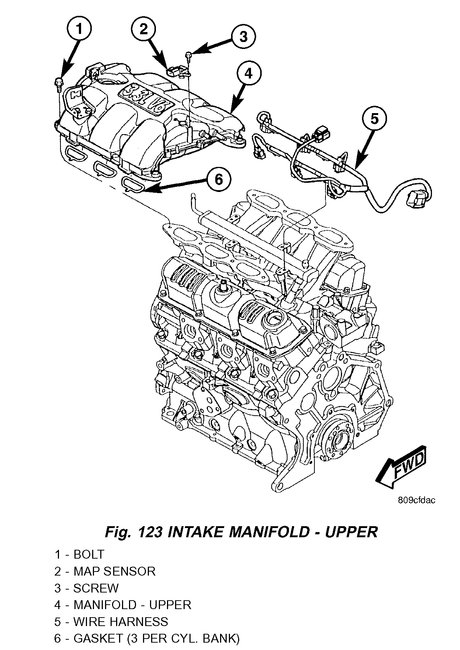 1
2
3
4
5
6
3.3L V6
FWD
809cfdac

Fig. 123 INTAKE MANIFOLD - UPPER

1 - BOLT
2 - MAP SENSOR
3 - SCREW
4 - MANIFOLD - UPPER
5 - WIRE HARNESS
6 - GASKET (3 PER CYL. BANK)