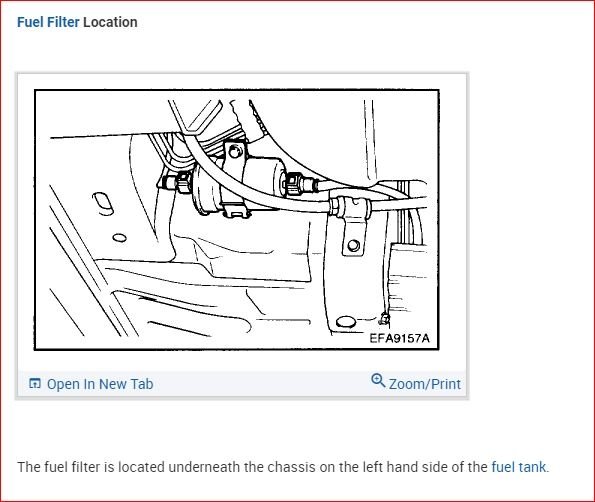 Fuel Filter Location

EFA9157A

Open In New Tab

Zoom/Print

The fuel filter is located underneath the chassis on the left hand side of the fuel tank.