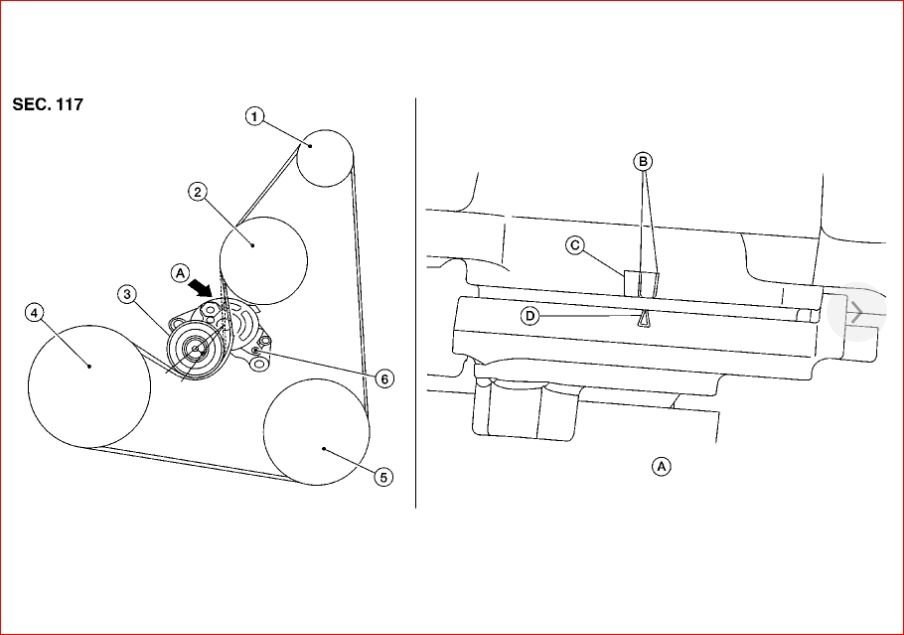 SEC. 117

1
2
A
3
4
6
5

B
C
D
A