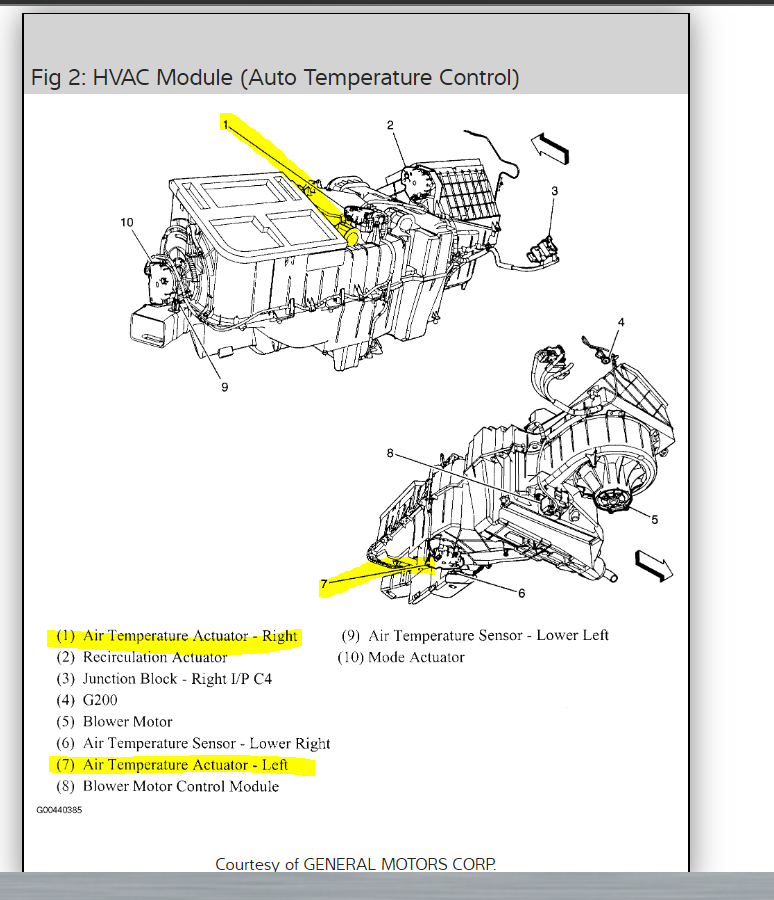 Fig 2: HVAC Module (Auto Temperature Control)

1
2
3
10
9
4
8
5
7
6

(1) Air Temperature Actuator - Right
(2) Recirculation Actuator
(3) Junction Block - Right I/P C4
(4) G200
(5) Blower Motor
(6) Air Temperature Sensor - Lower Right
(7) Air Temperature Actuator - Left
(8) Blower Motor Control Module

(9) Air Temperature Sensor - Lower Left
(10) Mode Actuator

G00440385

Courtesy of GENERAL MOTORS CORP.