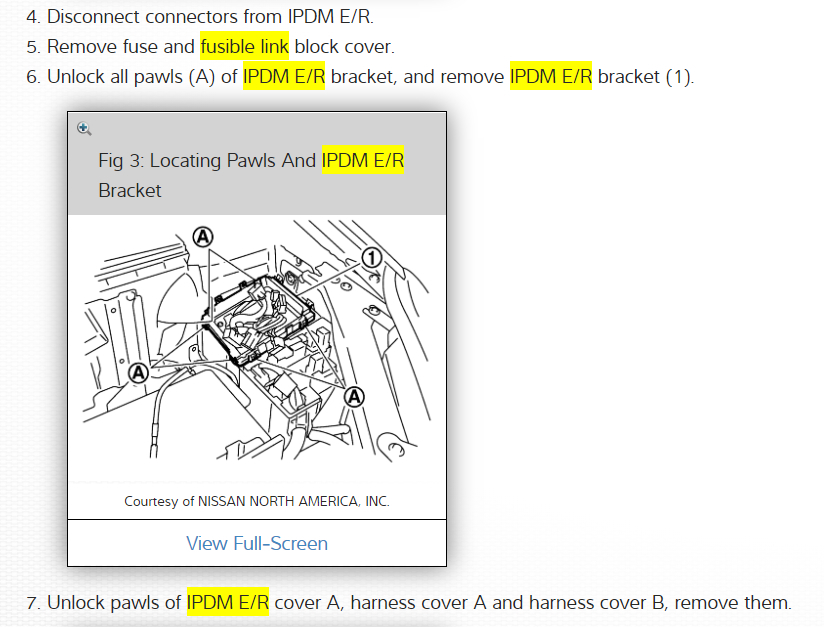 4. Disconnect connectors from IPDM E/R.

5. Remove fuse and fusible link block cover.

6. Unlock all pawls (A) of IPDM E/R bracket, and remove IPDM E/R bracket (1).

Fig 3: Locating Pawls And IPDM E/R Bracket

A

1

A

A

Courtesy of NISSAN NORTH AMERICA, INC.

View Full-Screen

7. Unlock pawls of IPDM E/R cover A, harness cover A and harness cover B, remove them.