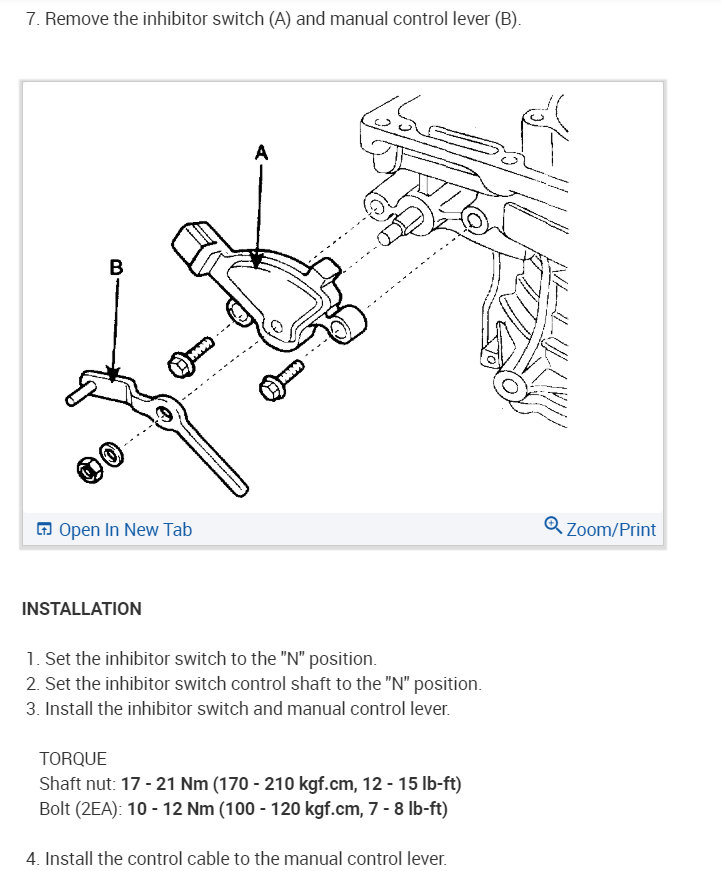 7. Remove the inhibitor switch (A) and manual control lever (B).

A

B

Open In New Tab

Zoom/Print

INSTALLATION

1. Set the inhibitor switch to the "N" position.
2. Set the inhibitor switch control shaft to the "N" position.
3. Install the inhibitor switch and manual control lever.

TORQUE
Shaft nut: 17 - 21 Nm (170 - 210 kgf.cm, 12 - 15 lb-ft)
Bolt (2EA): 10 - 12 Nm (100 - 120 kgf.cm, 7 - 8 lb-ft)

4. Install the control cable to the manual control lever.