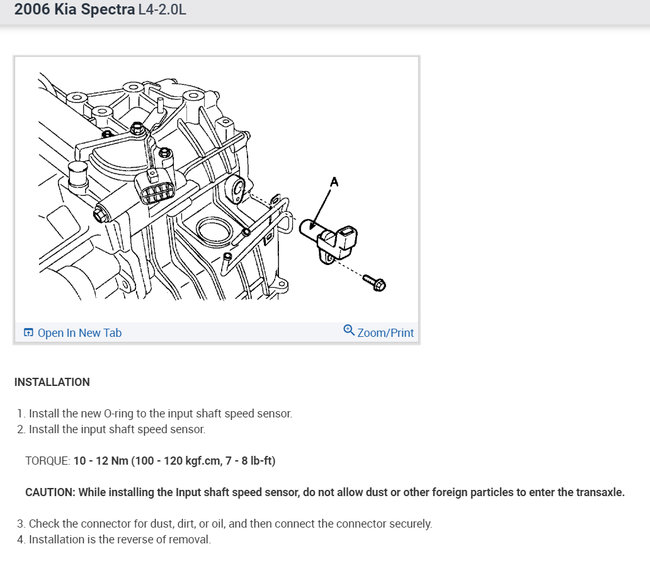 2006 Kia Spectra L4-2.0L

A

Open In New Tab

Zoom/Print

INSTALLATION

1. Install the new O-ring to the input shaft speed sensor.
2. Install the input shaft speed sensor.

TORQUE: 10 - 12 Nm (100 - 120 kgf.cm, 7 - 8 lb-ft)

CAUTION: While installing the Input shaft speed sensor, do not allow dust or other foreign particles to enter the transaxle.

3. Check the connector for dust, dirt, or oil, and then connect the connector securely.
4. Installation is the reverse of removal.