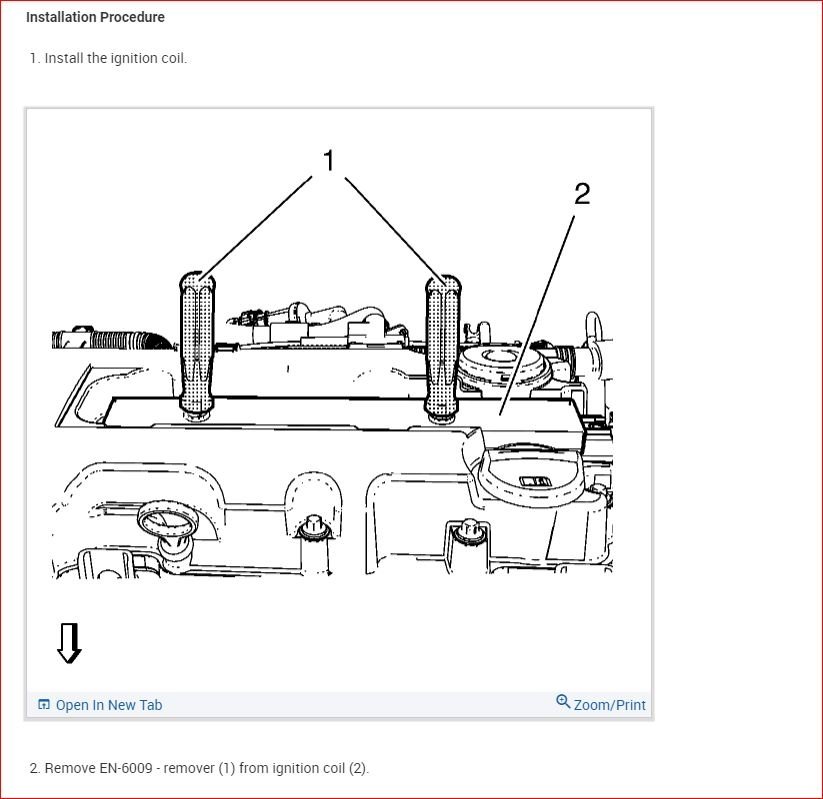 Installation Procedure

1. Install the ignition coil.

1

2

Open In New Tab

Zoom/Print

2. Remove EN-6009 - remover (1) from ignition coil (2).