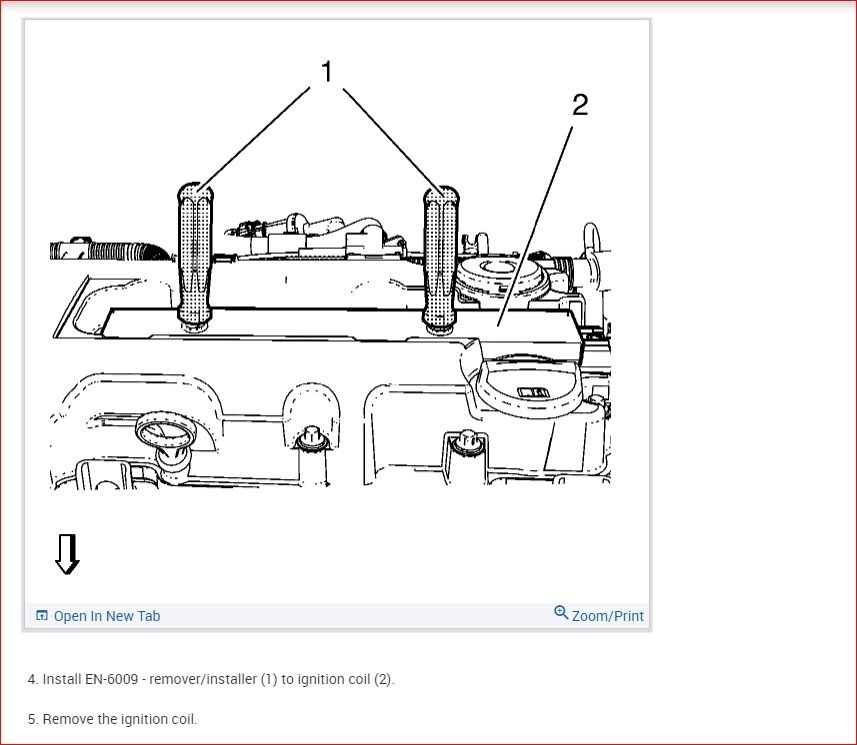 1

2

Open In New Tab

Zoom/Print

4. Install EN-6009 - remover/installer (1) to ignition coil (2).

5. Remove the ignition coil.