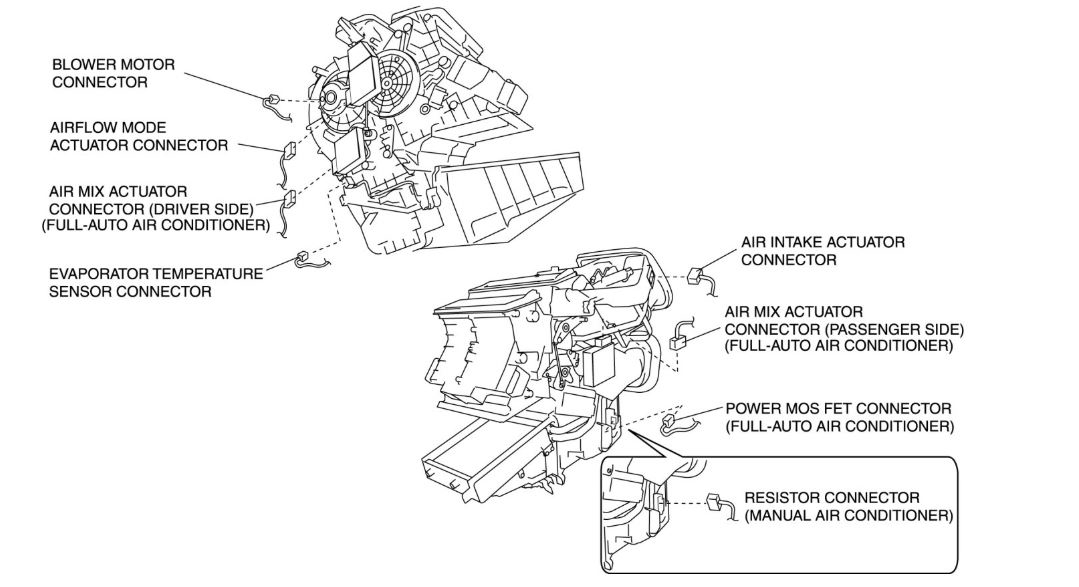 BLOWER MOTOR CONNECTOR

AIRFLOW MODE ACTUATOR CONNECTOR

AIR MIX ACTUATOR CONNECTOR (DRIVER SIDE) (FULL-AUTO AIR CONDITIONER)

EVAPORATOR TEMPERATURE SENSOR CONNECTOR

AIR INTAKE ACTUATOR CONNECTOR

AIR MIX ACTUATOR CONNECTOR (PASSENGER SIDE) (FULL-AUTO AIR CONDITIONER)

POWER MOS FET CONNECTOR (FULL-AUTO AIR CONDITIONER)

RESISTOR CONNECTOR (MANUAL AIR CONDITIONER)