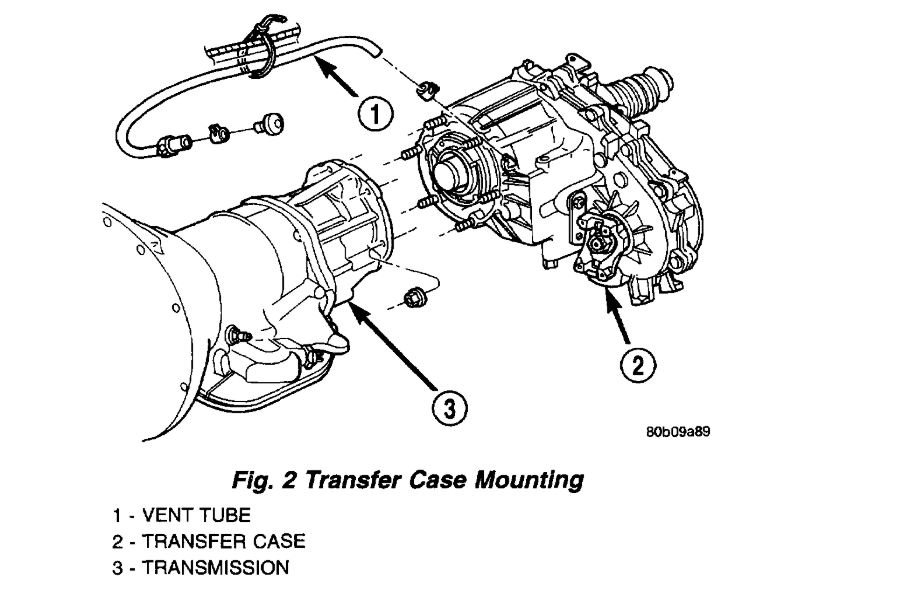 1

2

3

80b09a89

Fig. 2 Transfer Case Mounting

1 - VENT TUBE
2 - TRANSFER CASE
3 - TRANSMISSION