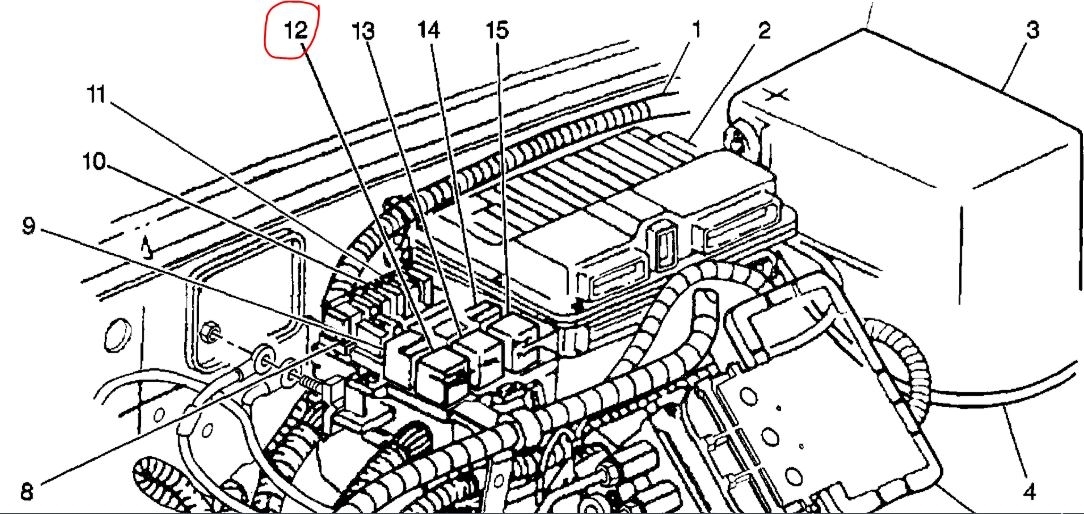 12
13
14
15
1
2
3
11
10
9
8
4