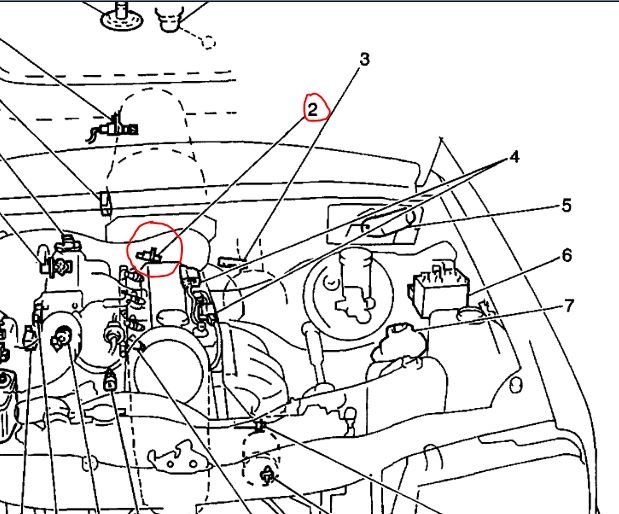 3
2
4
5
6
7