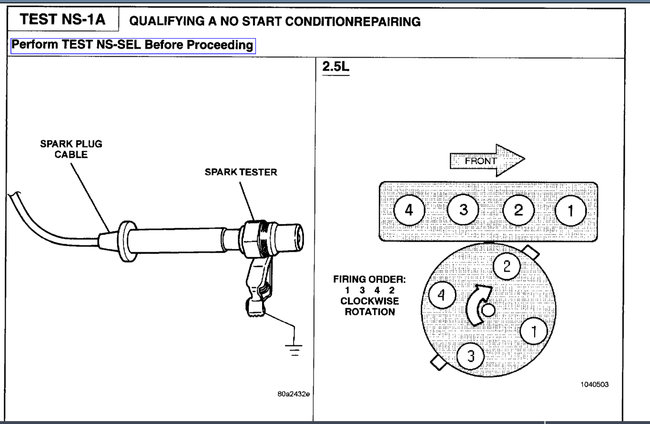 TEST NS-1A QUALIFYING A NO START CONDITIONREPAIRING

Perform TEST NS-SEL Before Proceeding

SPARK PLUG CABLE

SPARK TESTER

80a2432e

2.5L

FRONT

4 3 2 1

FIRING ORDER: 1 3 4 2 CLOCKWISE ROTATION

2

4

1

3

1040503