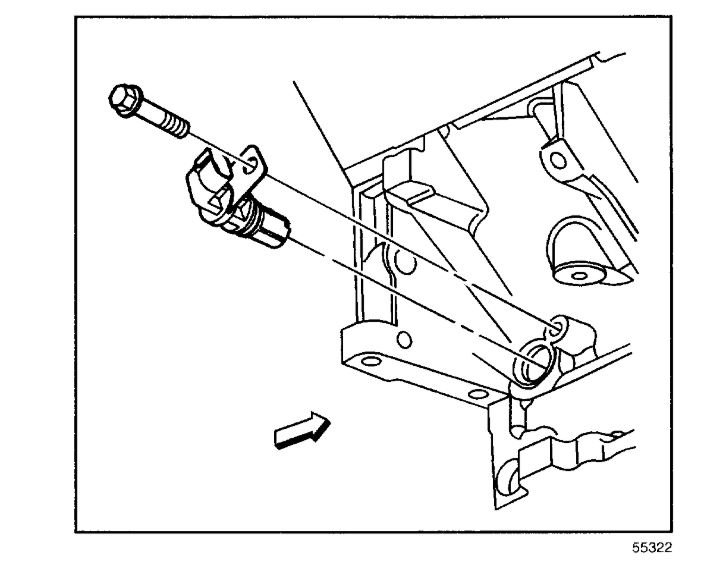 55322