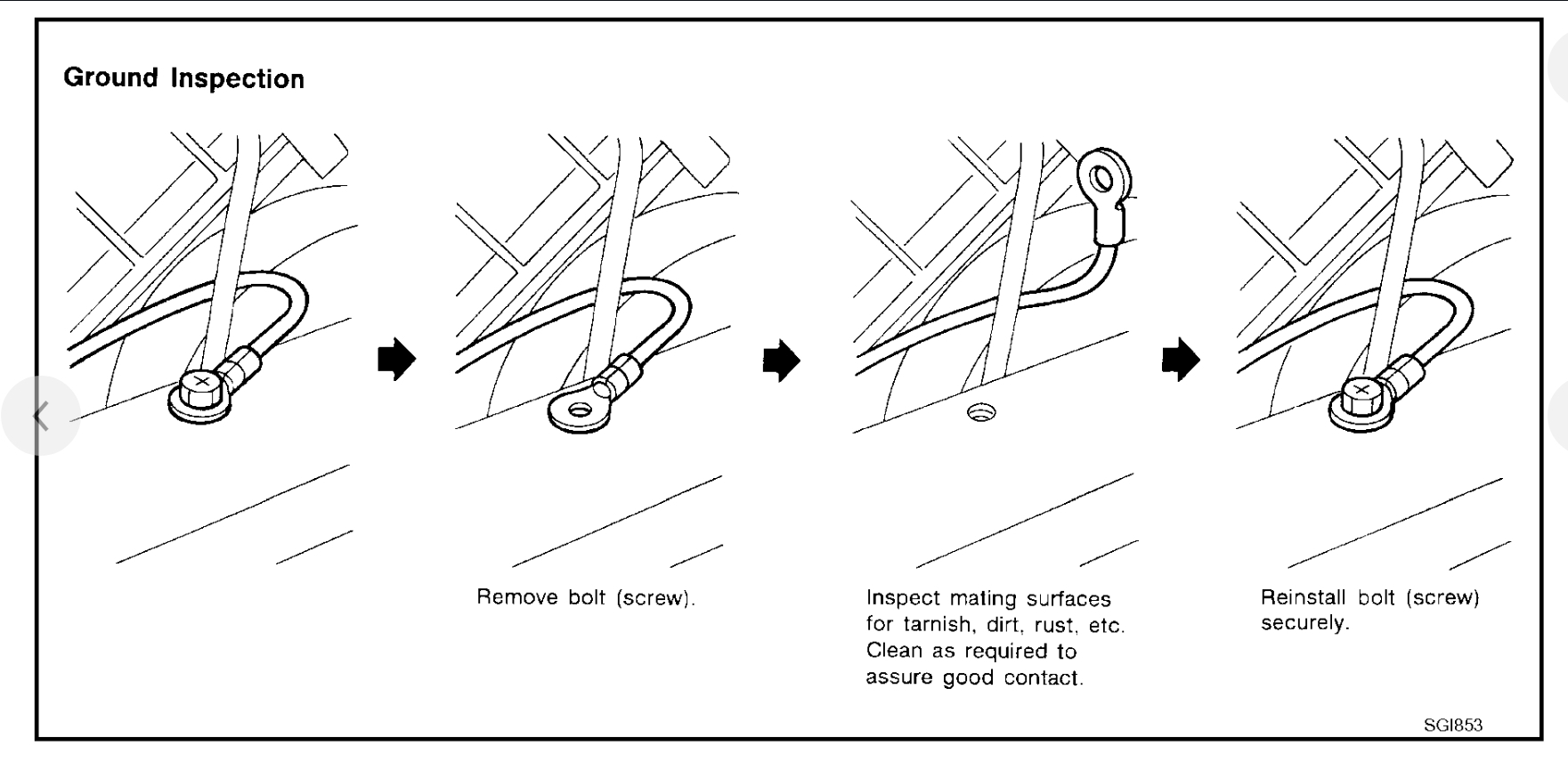 Ground Inspection

Remove bolt (screw).

Inspect mating surfaces for tarnish, dirt, rust, etc. Clean as required to assure good contact.

Reinstall bolt (screw) securely.

SGI853