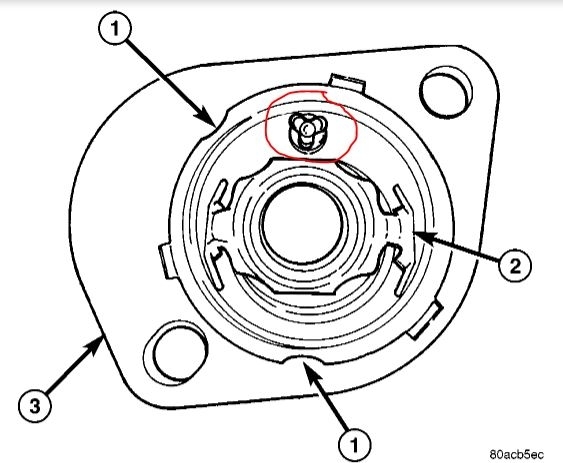 1
2
3
1
80acb5ec