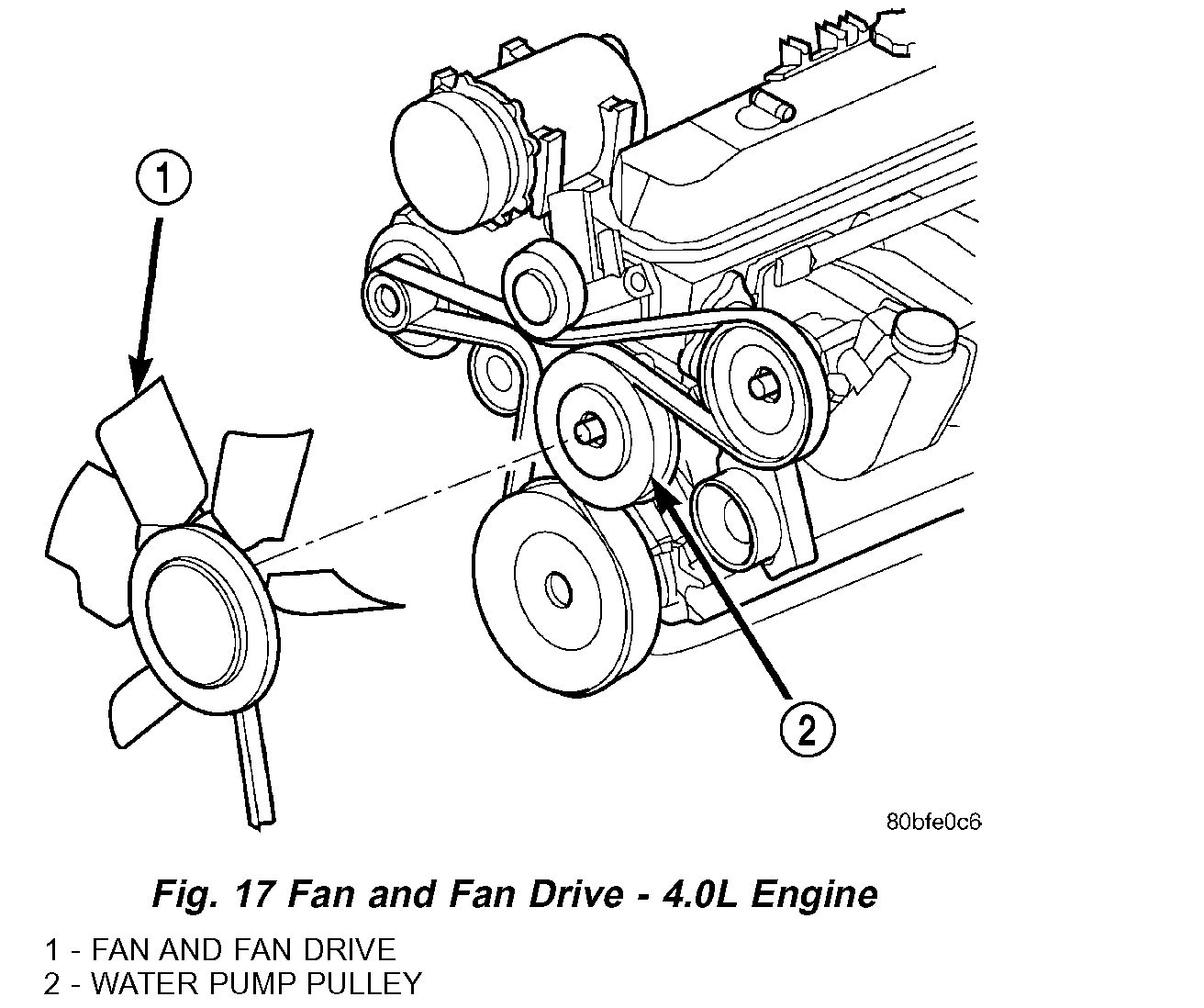 1

2

80bfe0c6

Fig. 17 Fan and Fan Drive - 4.0L Engine

1 - FAN AND FAN DRIVE
2 - WATER PUMP PULLEY