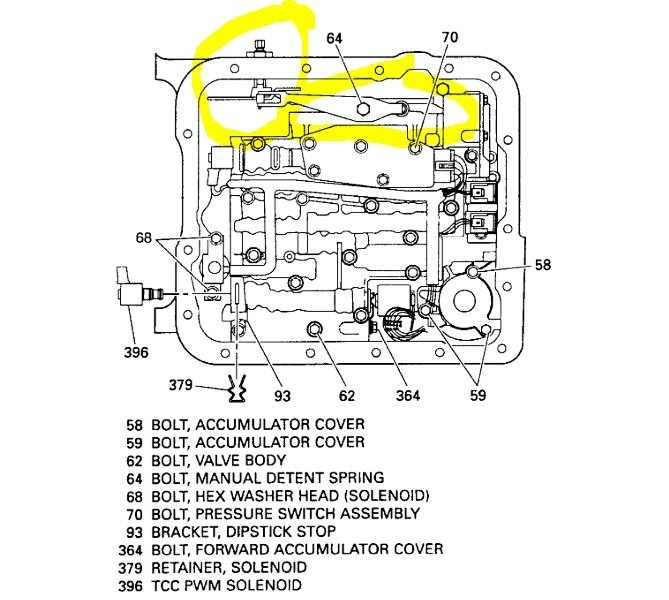 64
70
68
58
396
379
93
62
364
59

58 BOLT, ACCUMULATOR COVER
59 BOLT, ACCUMULATOR COVER
62 BOLT, VALVE BODY
64 BOLT, MANUAL DETENT SPRING
68 BOLT, HEX WASHER HEAD (SOLENOID)
70 BOLT, PRESSURE SWITCH ASSEMBLY
93 BRACKET, DIPSTICK STOP
364 BOLT, FORWARD ACCUMULATOR COVER
379 RETAINER, SOLENOID
396 TCC PWM SOLENOID