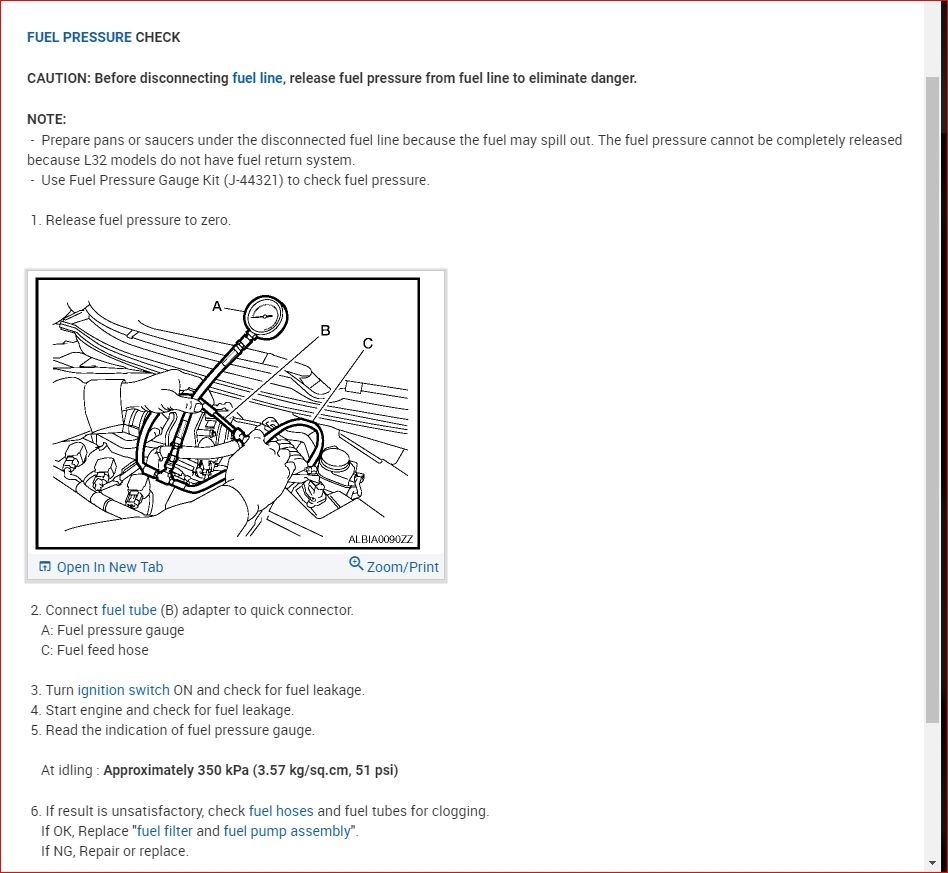 FUEL PRESSURE CHECK

CAUTION: Before disconnecting fuel line, release fuel pressure from fuel line to eliminate danger.

NOTE:
- Prepare pans or saucers under the disconnected fuel line because the fuel may spill out. The fuel pressure cannot be completely released because L32 models do not have fuel return system.
- Use Fuel Pressure Gauge Kit (J-44321) to check fuel pressure.

1. Release fuel pressure to zero.

A
B
C
ALBIA0090ZZ

Open In New Tab
Zoom/Print

2. Connect fuel tube (B) adapter to quick connector.
A: Fuel pressure gauge
C: Fuel feed hose

3. Turn ignition switch ON and check for fuel leakage.
4. Start engine and check for fuel leakage.
5. Read the indication of fuel pressure gauge.

At idling : Approximately 350 kPa (3.57 kg/sq.cm, 51 psi)

6. If result is unsatisfactory, check fuel hoses and fuel tubes for clogging.
If OK, Replace "fuel filter and fuel pump assembly".
If NG, Repair or replace.