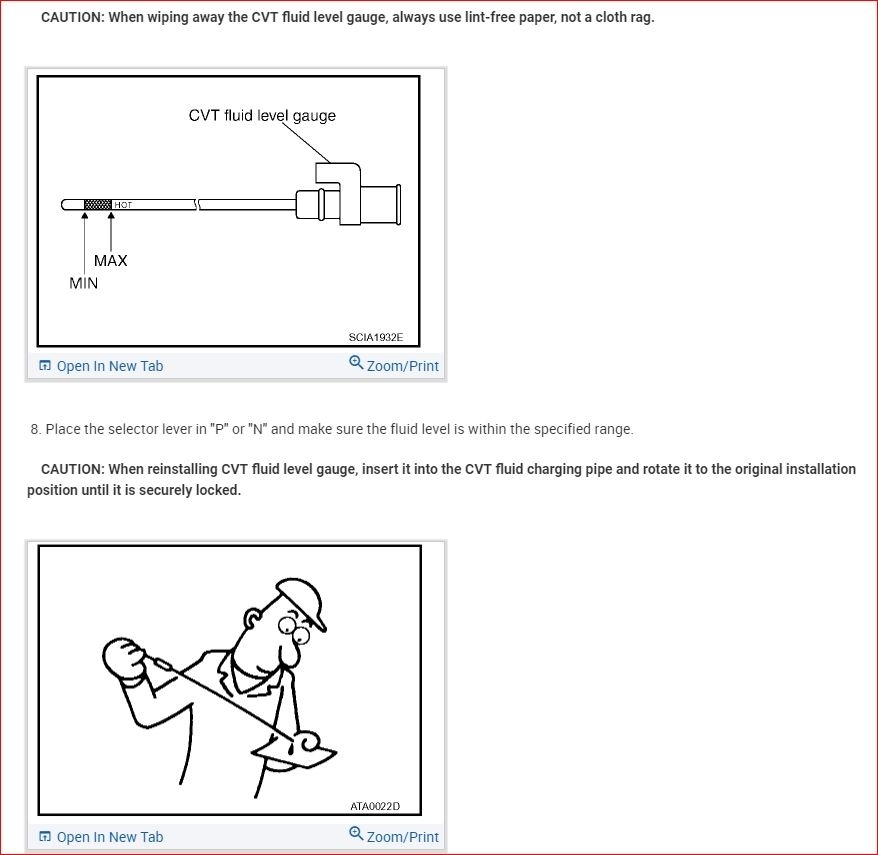 CAUTION: When wiping away the CVT fluid level gauge, always use lint-free paper, not a cloth rag.

CVT fluid level gauge

HOT

MAX

MIN

SCIA1932E

Open In New Tab

Zoom/Print

8. Place the selector lever in "P" or "N" and make sure the fluid level is within the specified range.

CAUTION: When reinstalling CVT fluid level gauge, insert it into the CVT fluid charging pipe and rotate it to the original installation position until it is securely locked.

ATA0022D

Open In New Tab

Zoom/Print