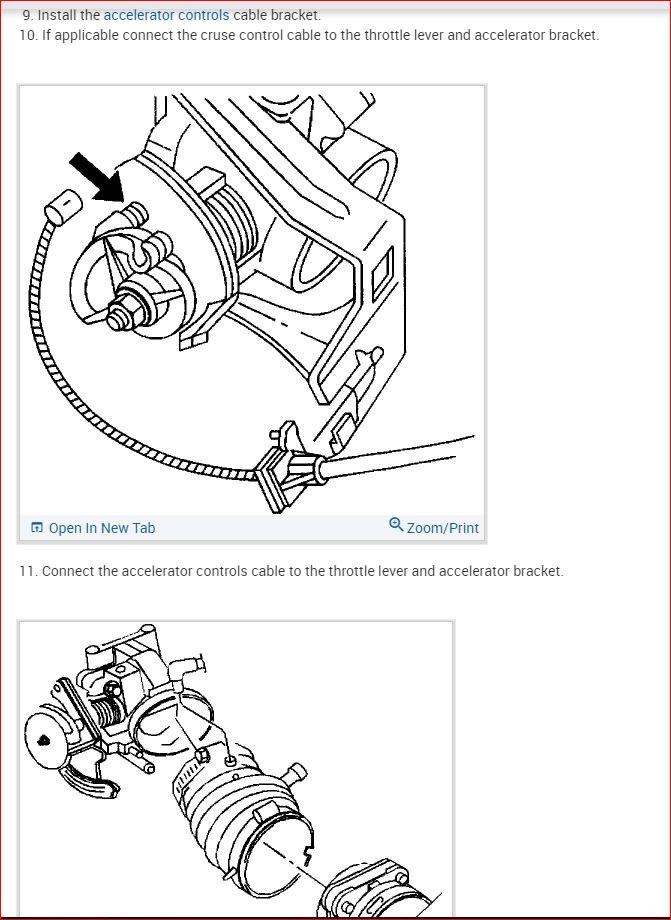 9. Install the accelerator controls cable bracket.
10. If applicable connect the cruse control cable to the throttle lever and accelerator bracket.

Open In New Tab
Zoom/Print

11. Connect the accelerator controls cable to the throttle lever and accelerator bracket.