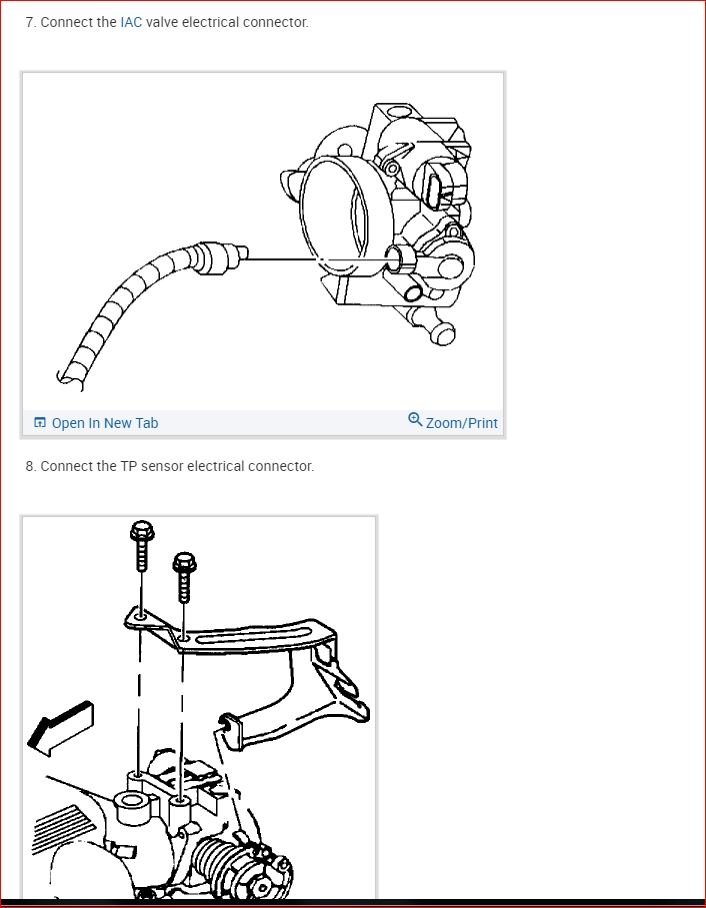 7. Connect the IAC valve electrical connector.

Open In New Tab

Zoom/Print

8. Connect the TP sensor electrical connector.