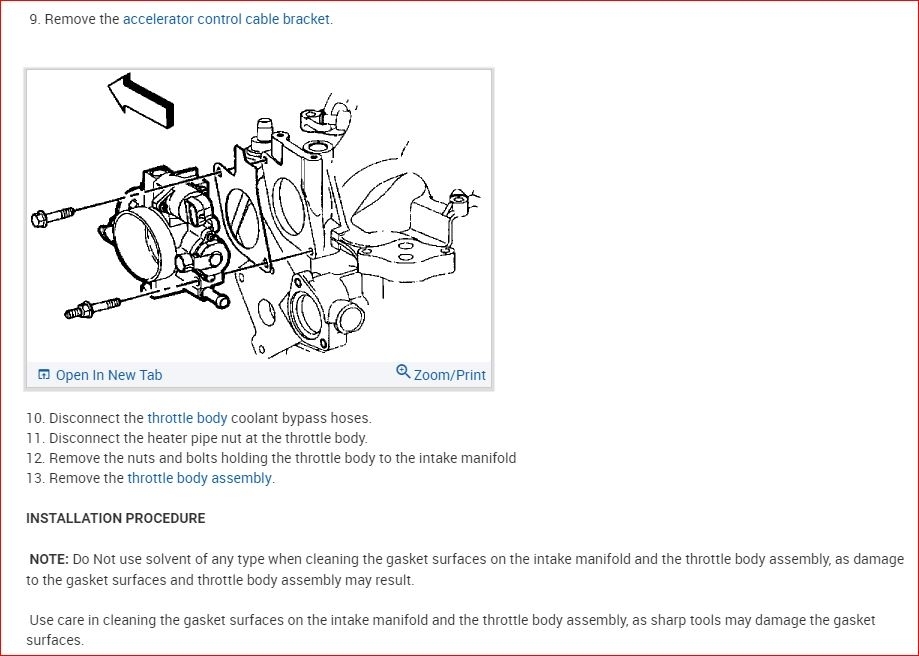 9. Remove the accelerator control cable bracket.

Open In New Tab

Zoom/Print

10. Disconnect the throttle body coolant bypass hoses.
11. Disconnect the heater pipe nut at the throttle body.
12. Remove the nuts and bolts holding the throttle body to the intake manifold
13. Remove the throttle body assembly.

INSTALLATION PROCEDURE

NOTE: Do Not use solvent of any type when cleaning the gasket surfaces on the intake manifold and the throttle body assembly, as damage to the gasket surfaces and throttle body assembly may result.

Use care in cleaning the gasket surfaces on the intake manifold and the throttle body assembly, as sharp tools may damage the gasket surfaces.