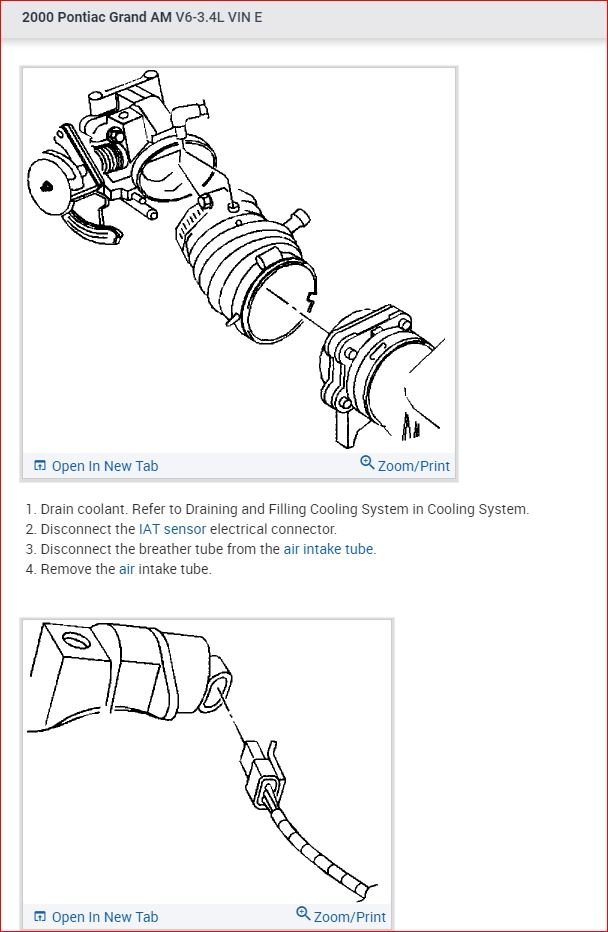 2000 Pontiac Grand AM V6-3.4L VIN E

Open In New Tab Zoom/Print

1. Drain coolant. Refer to Draining and Filling Cooling System in Cooling System.
2. Disconnect the IAT sensor electrical connector.
3. Disconnect the breather tube from the air intake tube.
4. Remove the air intake tube.

Open In New Tab Zoom/Print